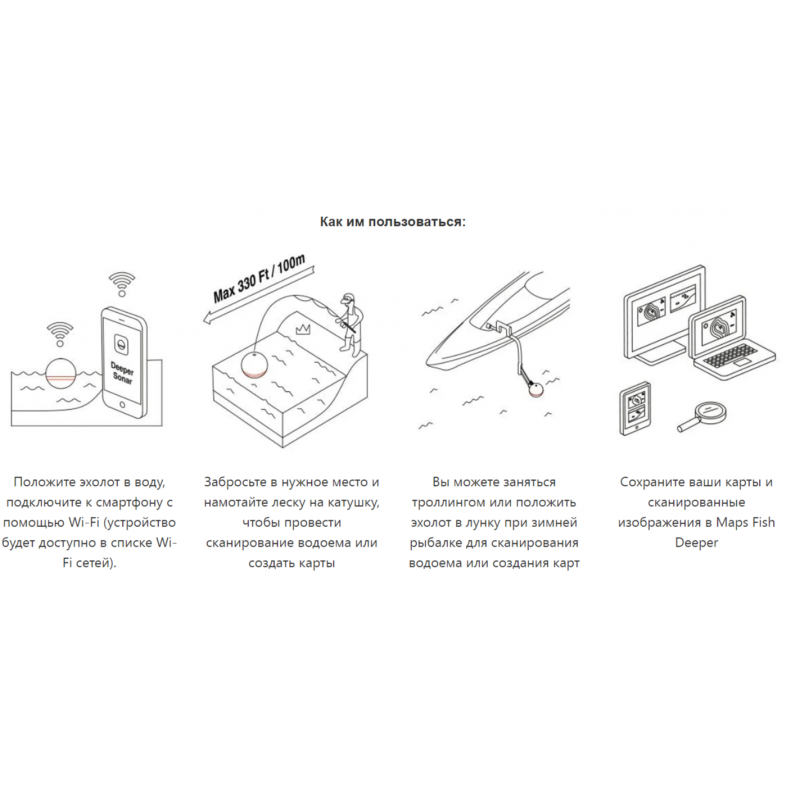 Как им пользоваться:

Deeper Sonar

Max 330 Ft / 100m

Положите эхолот в воду, подключите к смартфону с помощью Wi-Fi (устройство будет доступно в списке Wi-Fi сетей).

Забросьте в нужное место и намотайте леску на катушку, чтобы провести сканирование водоема или создать карты

Вы можете заняться троллингом или положить эхолот в лунку при зимней рыбалке для сканирования водоема или создания карт

Сохраните ваши карты и сканированные изображения в Maps Fish Deeper